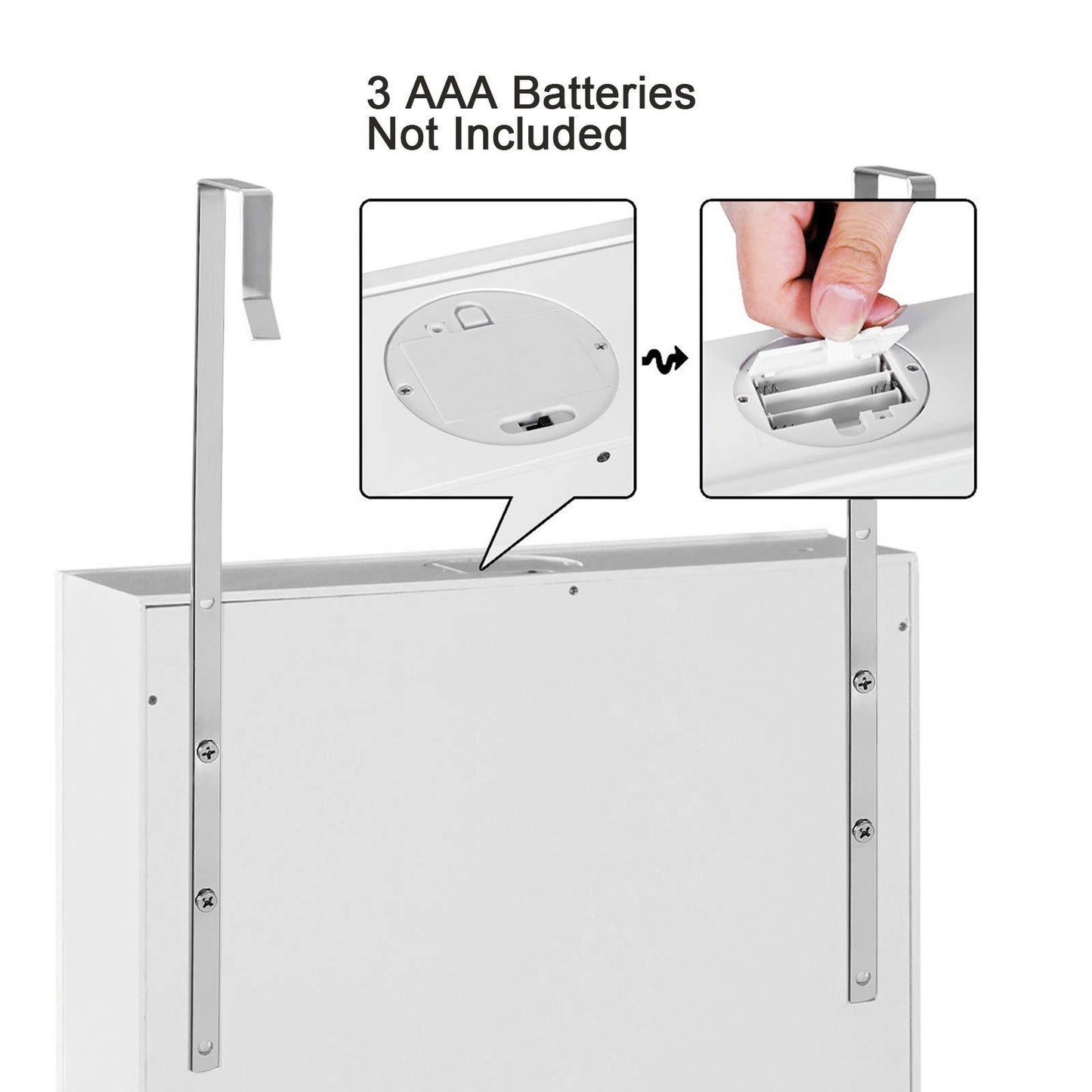 3 AAA Batteries
Not Included