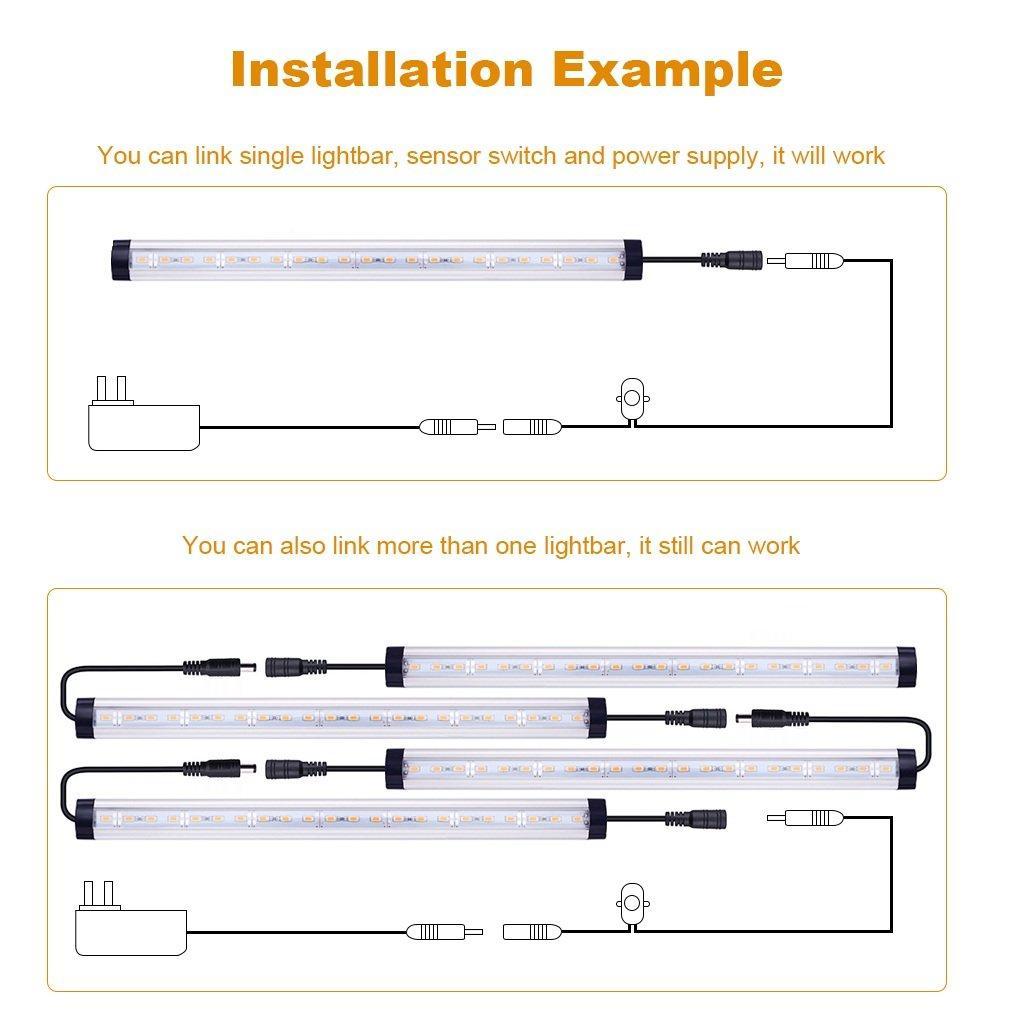 Installation Example

You can link single lightbar, sensor switch and power supply, it will work

You can also link more than one lightbar, it still can work