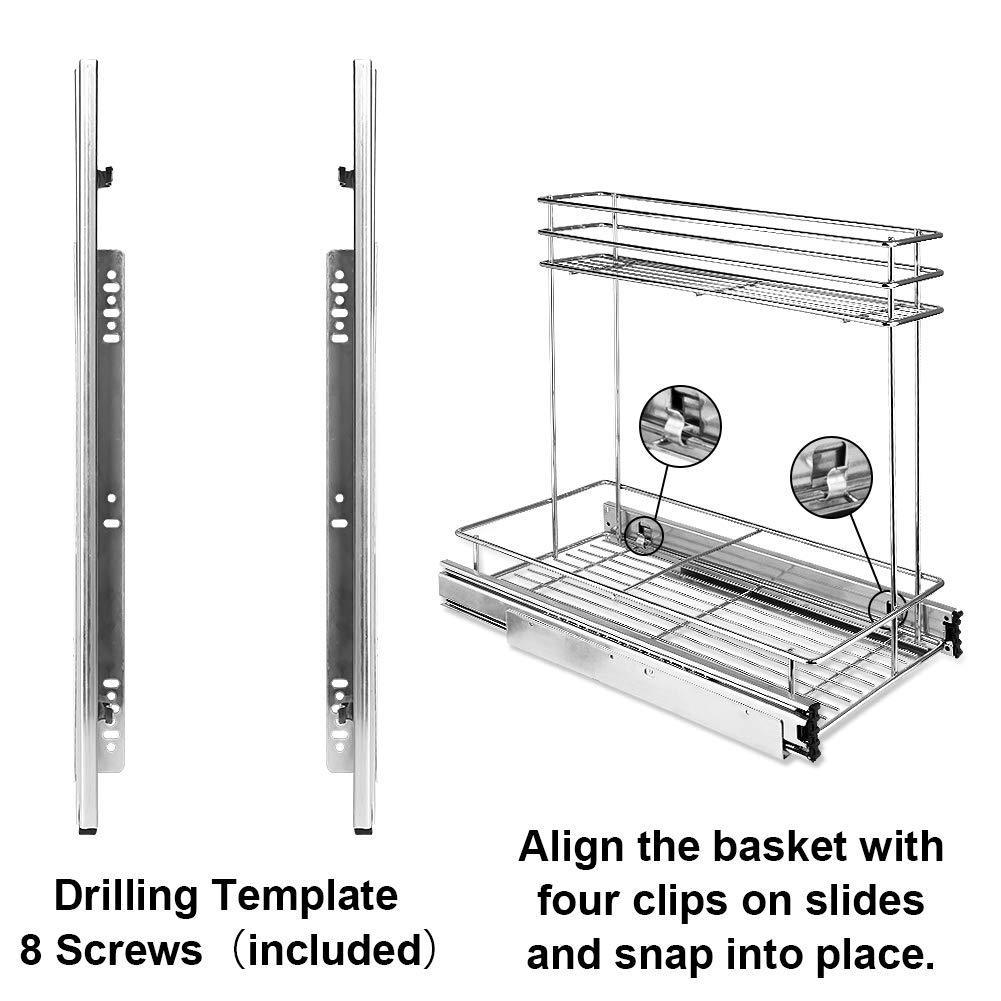 Drilling Template
8 Screws（included）

Align the basket with four clips on slides and snap into place.