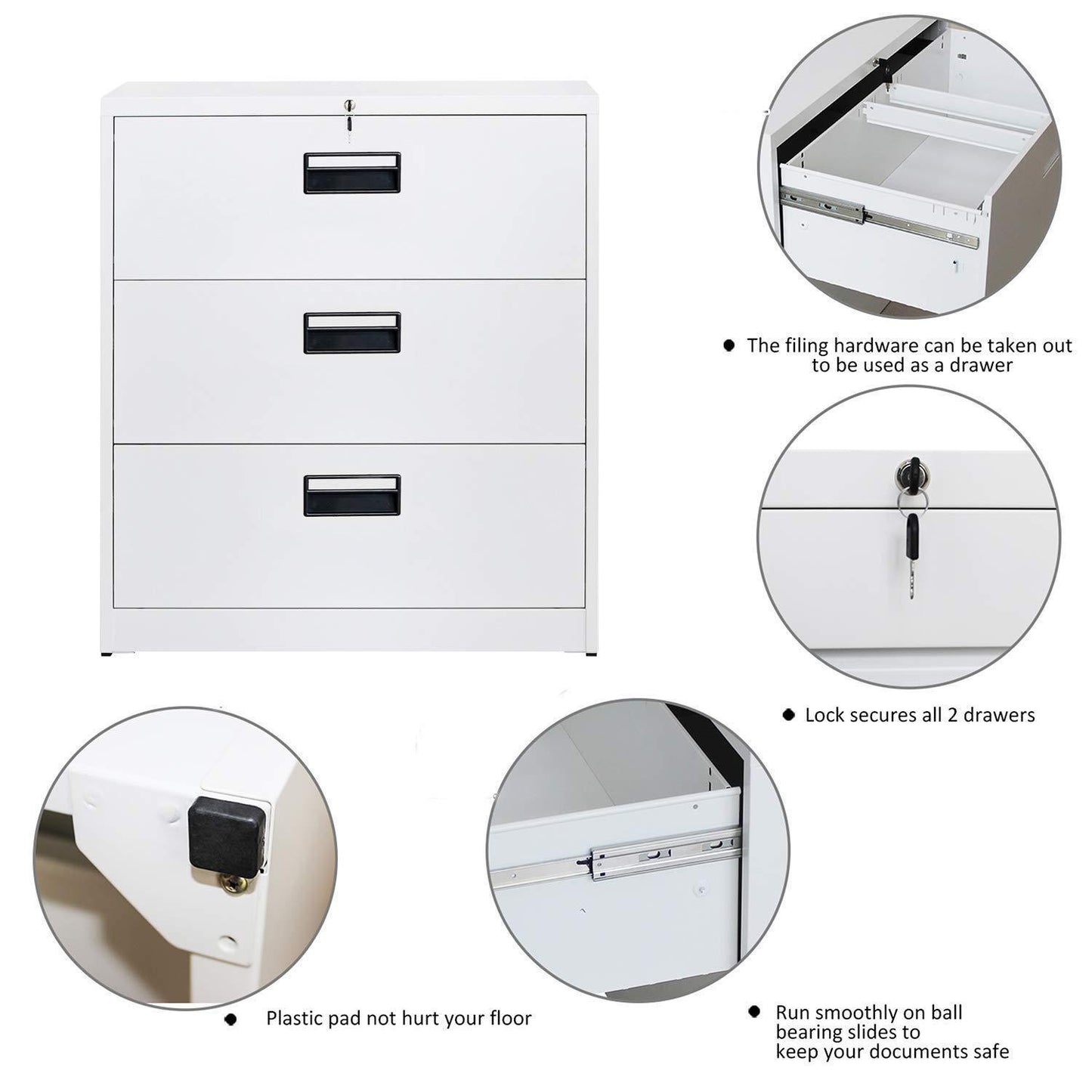 ● The filing hardware can be taken out to be used as a drawer

● Lock secures all 2 drawers

● Plastic pad not hurt your floor

● Run smoothly on ball bearing slides to keep your documents safe