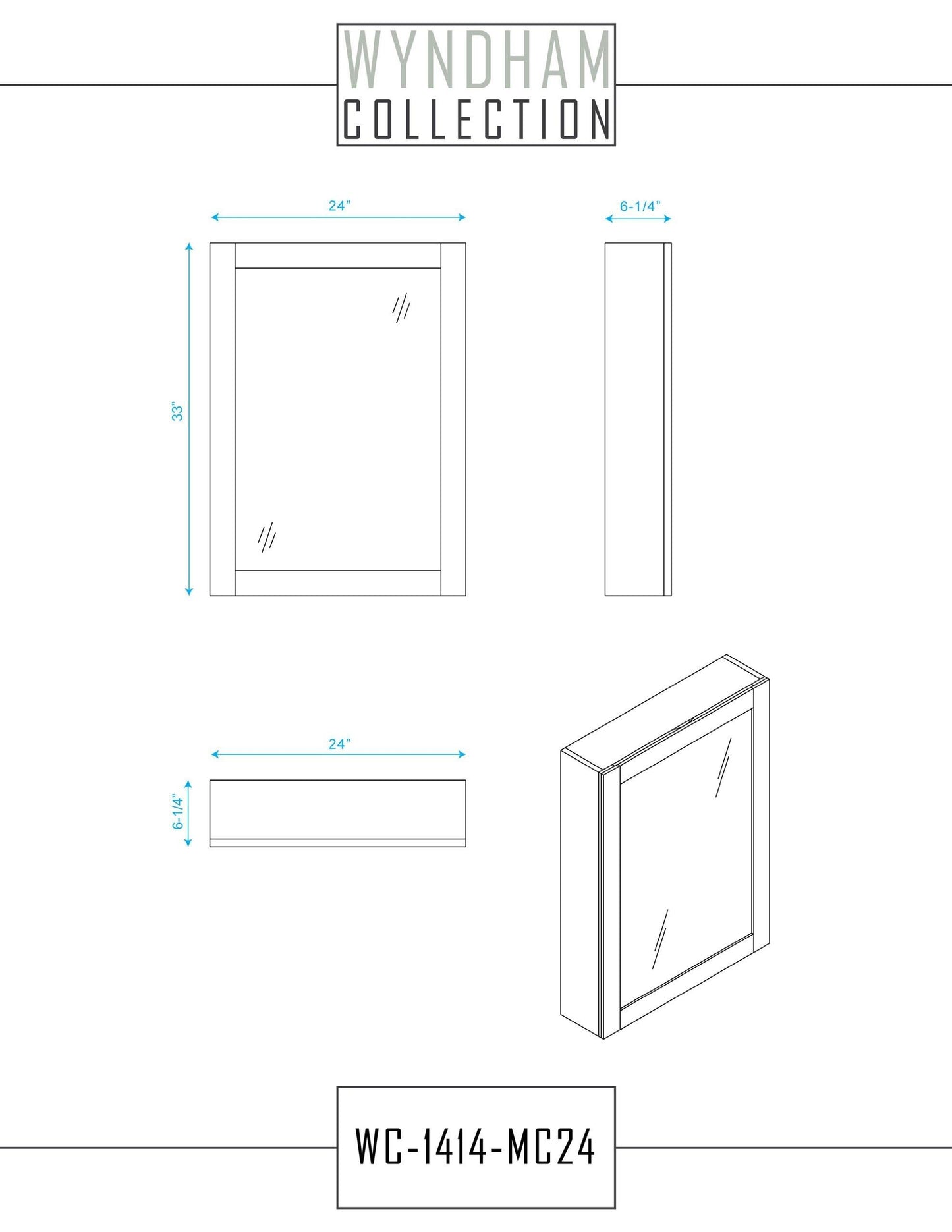 WYNDHAM
COLLECTION

24”

6-1/4”

33”

24”

6-1/4”

WC-1414-MC24