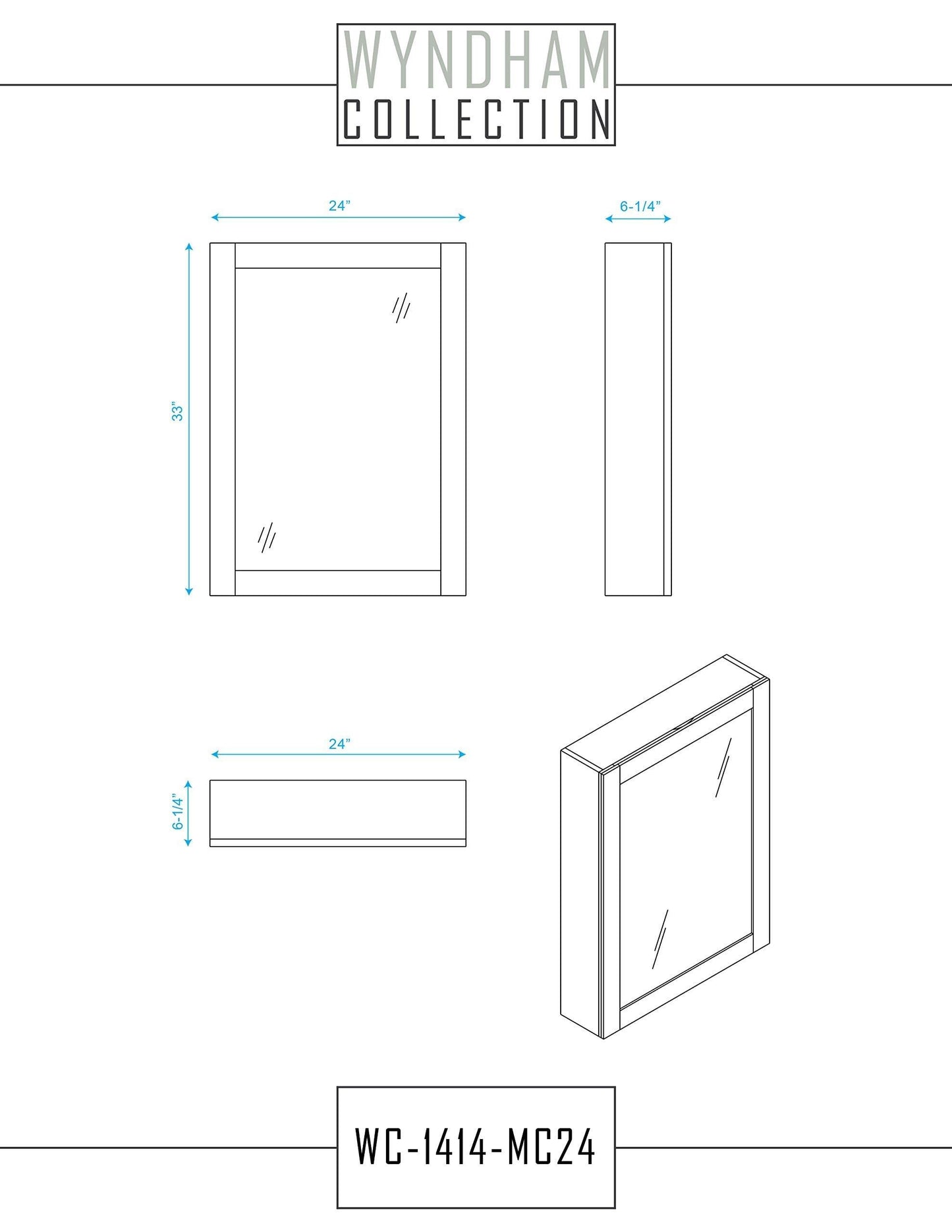 WYNDHAM
COLLECTION

24”

6-1/4”

33”

24”

6-1/4”

WC-1414-MC24