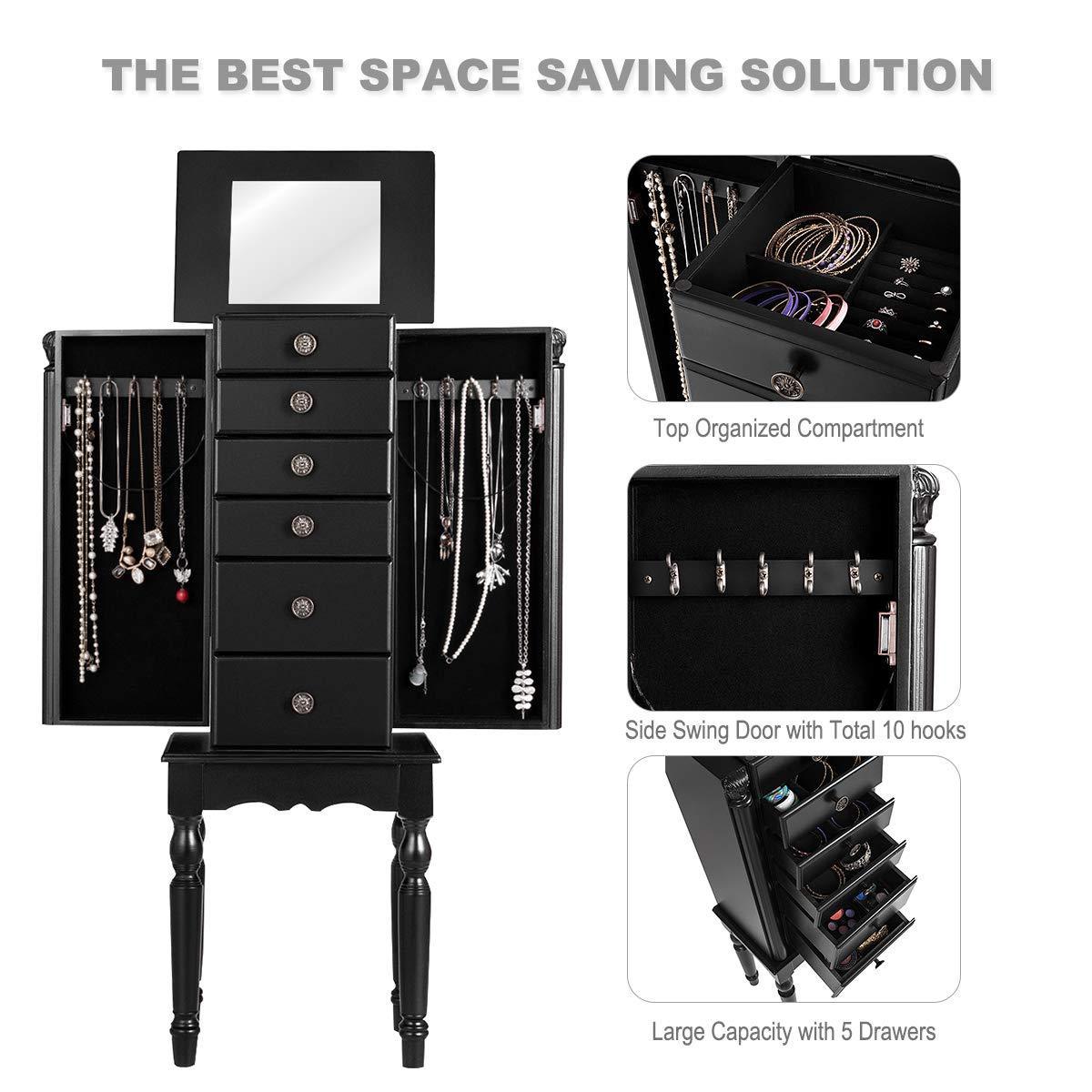 THE BEST SPACE SAVING SOLUTION

Top Organized Compartment

Side Swing Door with Total 10 hooks

Large Capacity with 5 Drawers