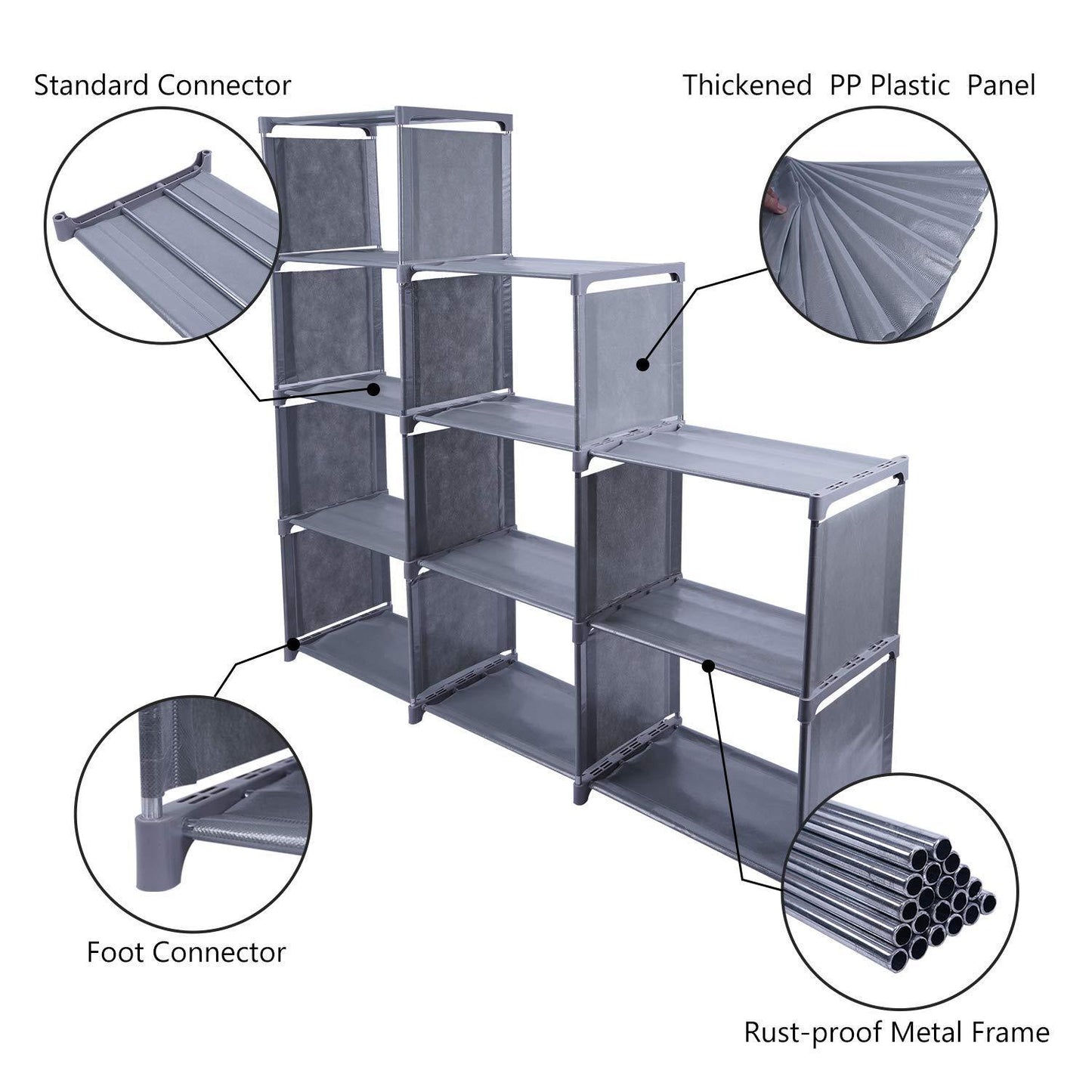 Standard Connector

Thickened PP Plastic Panel

Foot Connector

Rust-proof Metal Frame