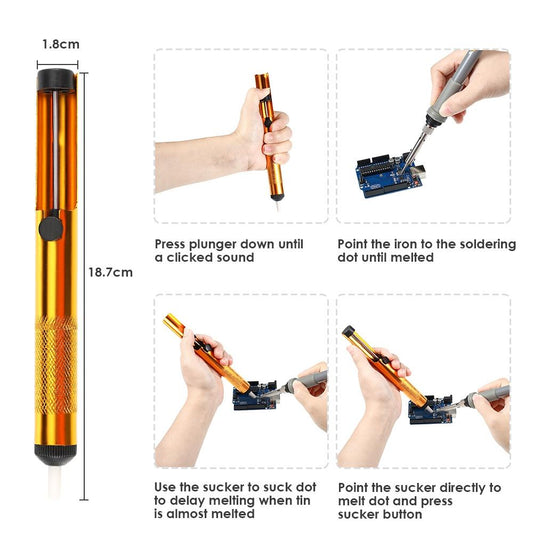 1.8cm

18.7cm

Press plunger down until a clicked sound

Point the iron to the soldering dot until melted

Use the sucker to suck dot to delay melting when tin is almost melted

Point the sucker directly to melt dot and press sucker button