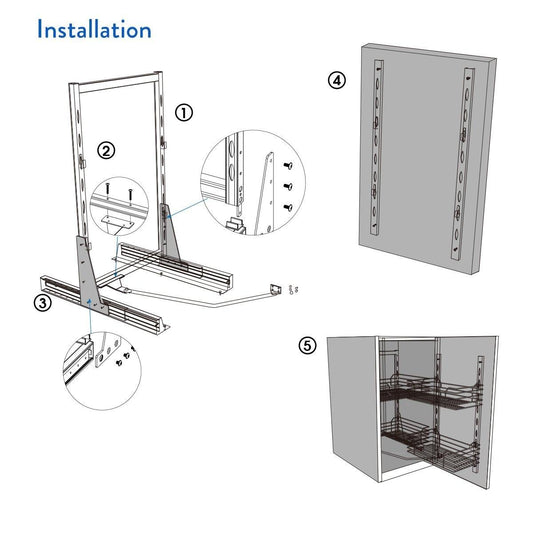 Installation

①

②

③

④

⑤